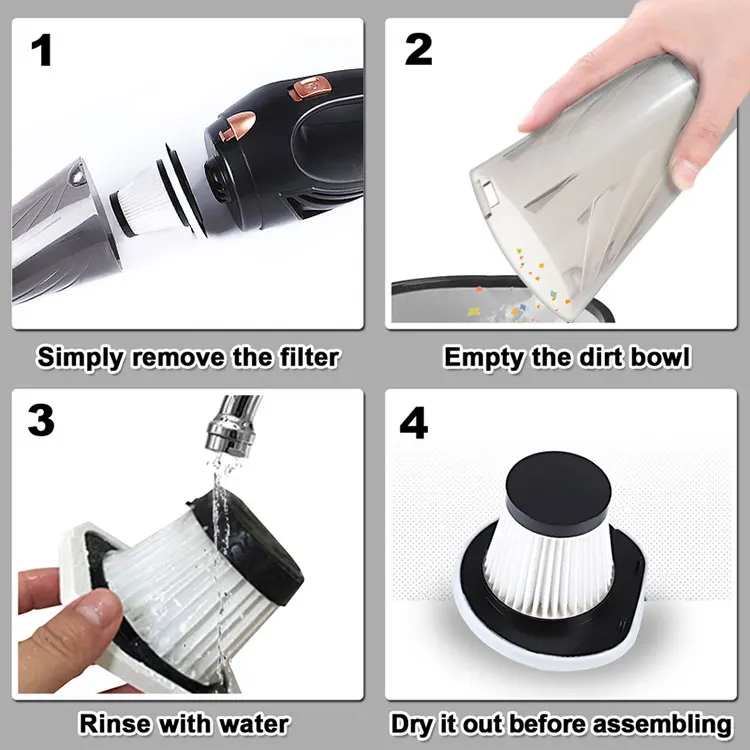 1

Simply remove the filter

2

Empty the dirt bowl

3

Rinse with water

4

Dry it out before assembling